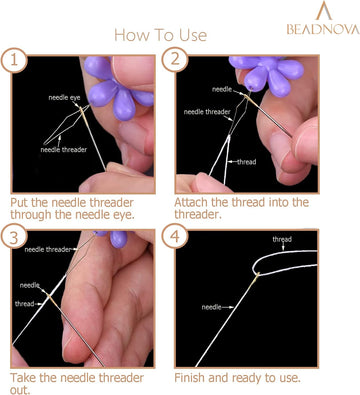 BEADNOVA

How To Use

1

needle eye

needle threader

Put the needle threader through the needle eye.

2

needle

needle threader

thread

Attach the thread into the threader.

3

needle threader

needle

thread

Take the needle threader out.

4

thread

needle

Finish and ready to use.