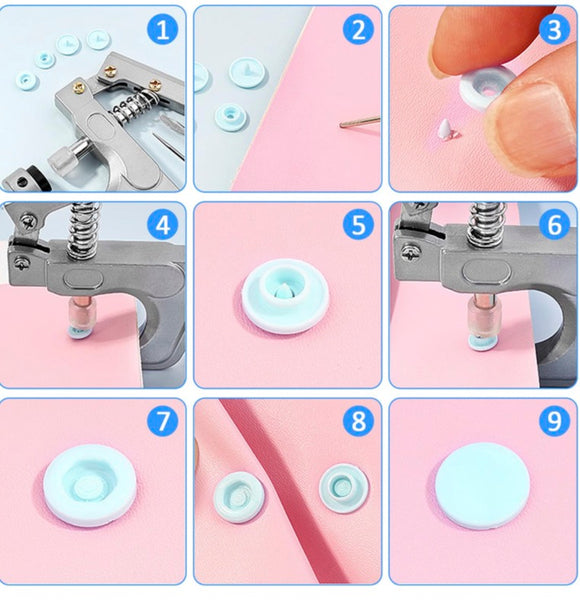 1
2
3
4
5
6
7
8
9