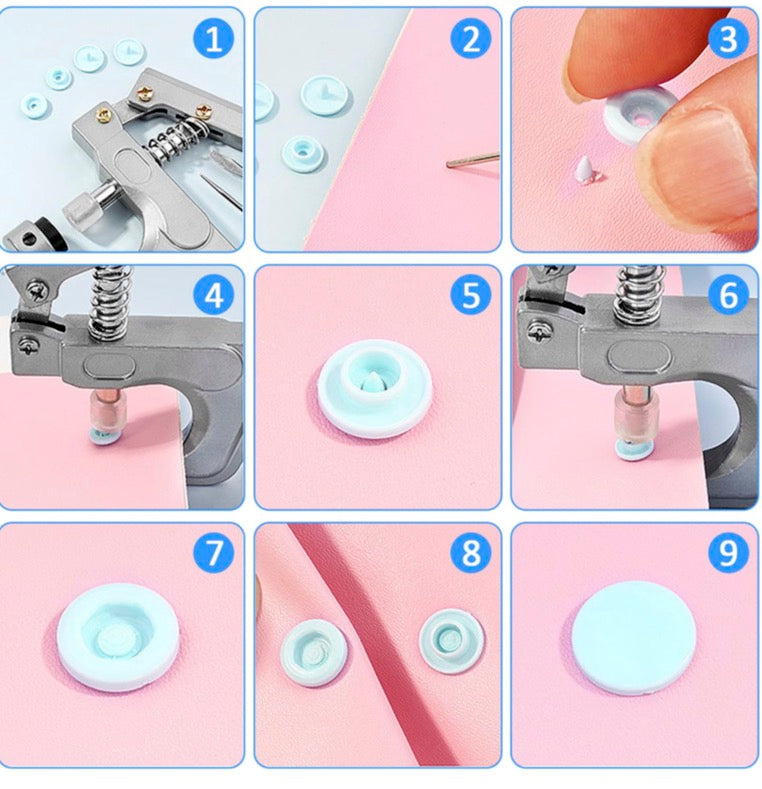 1
2
3
4
5
6
7
8
9